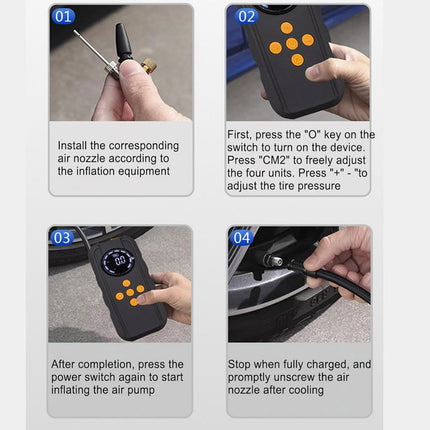 01

Install the corresponding air nozzle according to the inflation equipment

02

First, press the "O" key on the switch to turn on the device. Press "CM2" to freely adjust the four units. Press "+" - "to adjust the tire pressure

03

00

After completion, press the power switch again to start inflating the air pump

04

Stop when fully charged, and promptly unscrew the air nozzle after cooling